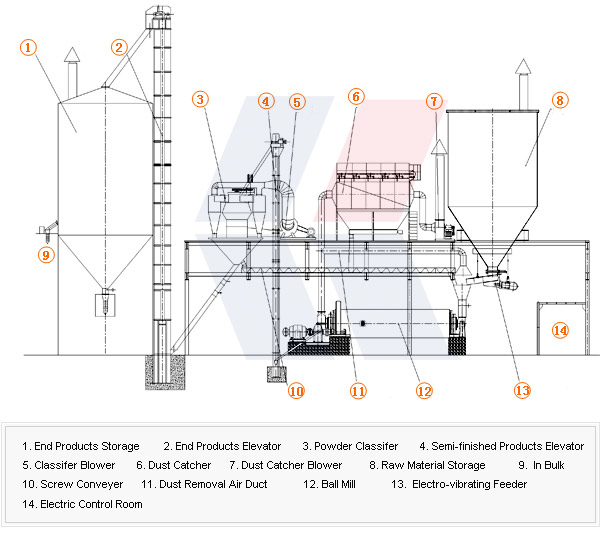 1 2 3 4 5 6 7 8 9 10 11 12 13 14

1. End Products Storage 2. End Products Elevator 3. Powder Classifer 4. Semi-finished Products Elevator
5. Classifer Blower 6. Dust Catcher 7. Dust Catcher Blower 8. Raw Material Storage 9. In Bulk
10. Screw Conveyer 11. Dust Removal Air Duct 12. Ball Mill 13. Electro-vibrating Feeder
14. Electric Control Room